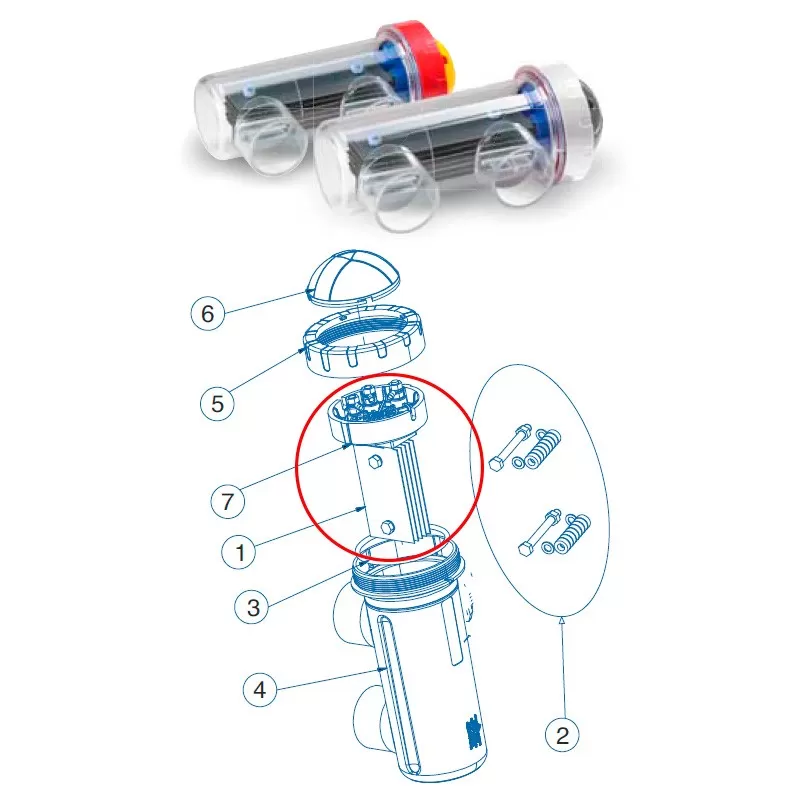 6

5

7

1

3

4

2