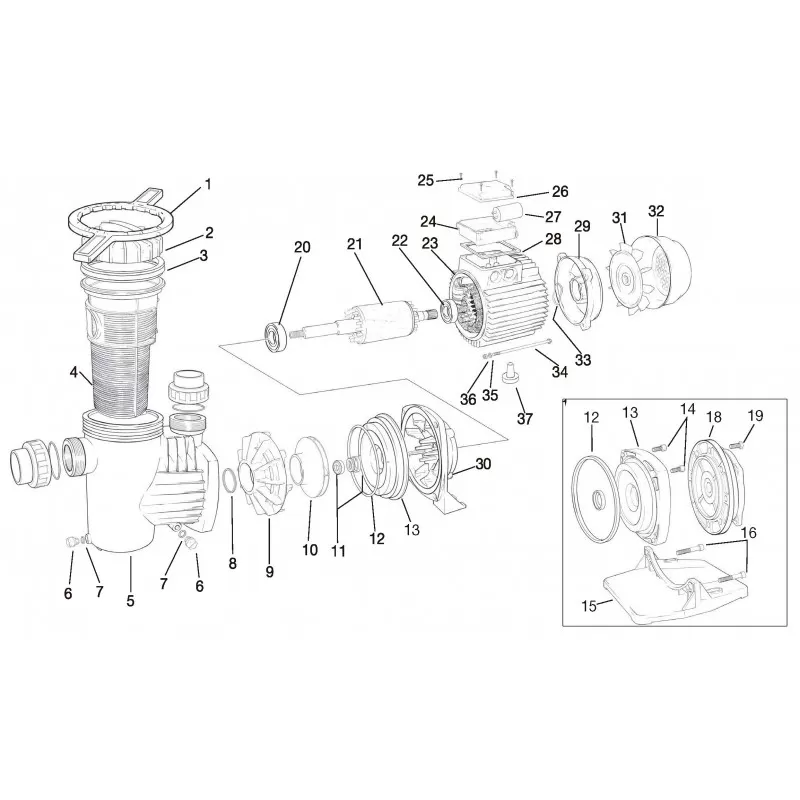 1
2
3
4
5
6
7
7
6
8
9
10
11
12
13
30
20
21
22
23
24
25
26
27
28
29
31
32
33
34
35
36
37
12
13
14
18
19
16
15